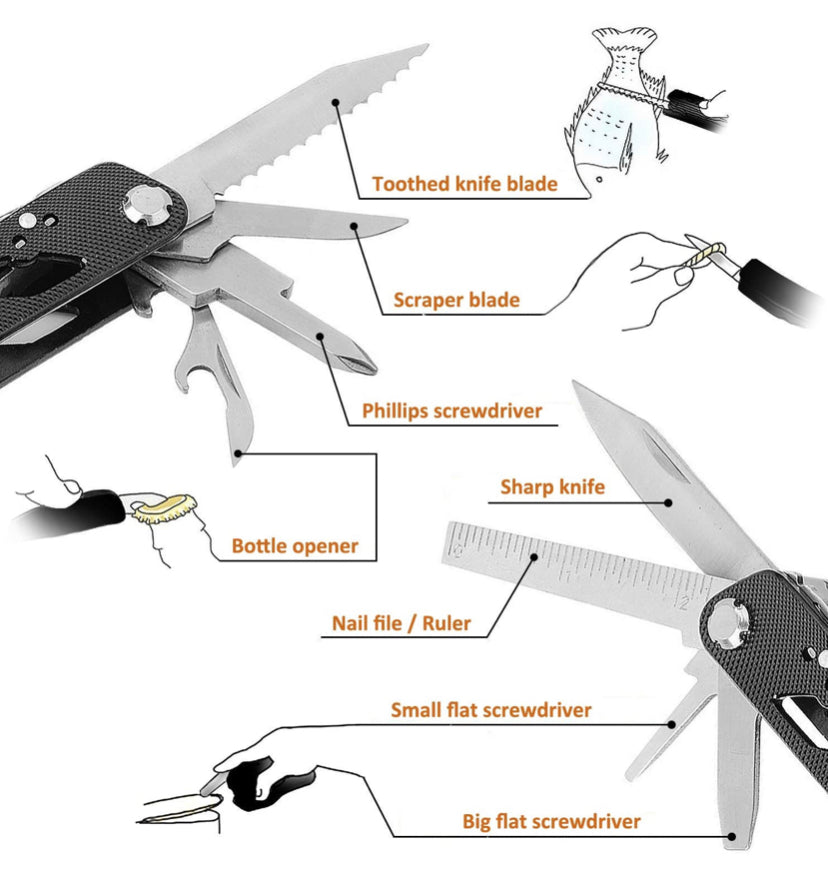 Toothed knife blade

Scraper blade

Phillips screwdriver

Bottle opener

Sharp knife

Nail file / Ruler

Small flat screwdriver

Big flat screwdriver