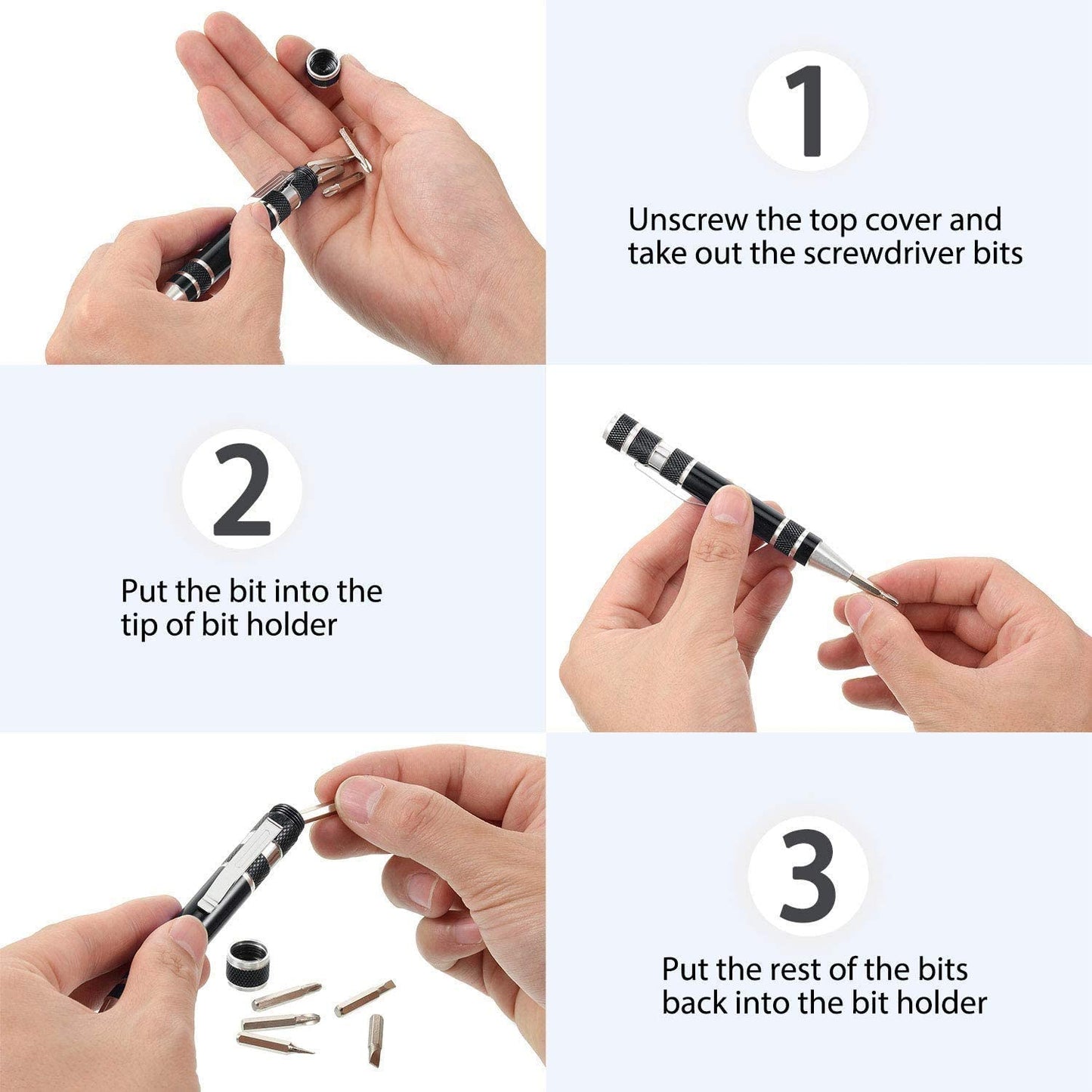 1

Unscrew the top cover and take out the screwdriver bits

2

Put the bit into the tip of bit holder

3

Put the rest of the bits back into the bit holder