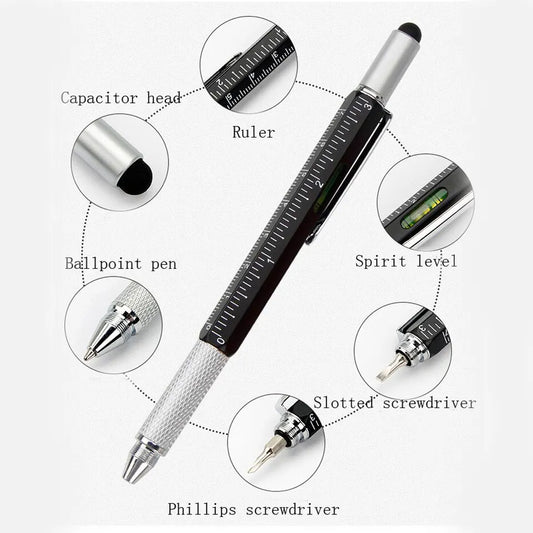 Capacitor head

Ruler

Ballpoint pen

Spirit level

Slotted screwdriver

Phillips screwdriver

0

1

2

3